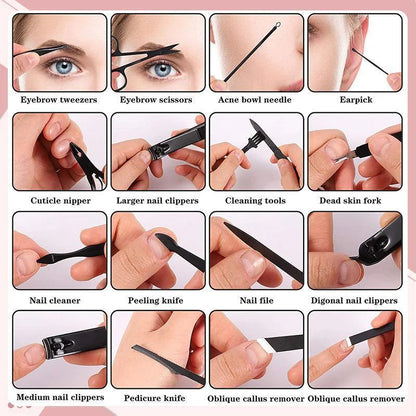 Eyebrow tweezers
Eyebrow scissors
Acne bowl needle
Earpick

Cuticle nipper
Larger nail clippers
Cleaning tools
Dead skin fork

Nail cleaner
Peeling knife
Nail file
Digonal nail clippers

Medium nail clippers
Pedicure knife
Oblique callus remover
Oblique callus remover