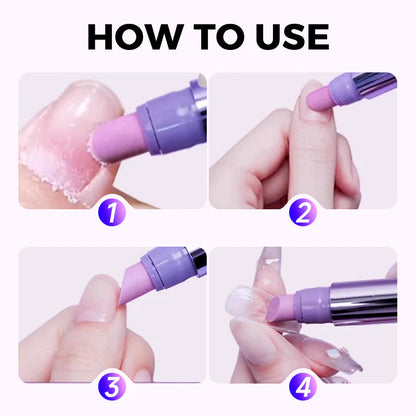 HOW TO USE

1

2

3

4