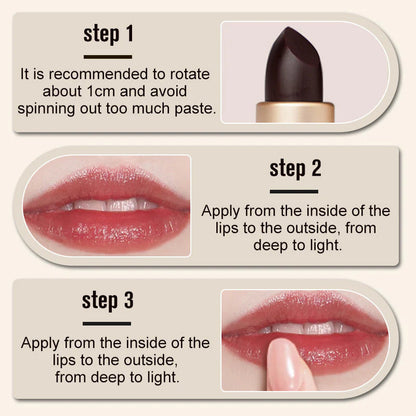 step 1

It is recommended to rotate about 1cm and avoid spinning out too much paste.

step 2

Apply from the inside of the lips to the outside, from deep to light.

step 3

Apply from the inside of the lips to the outside, from deep to light.