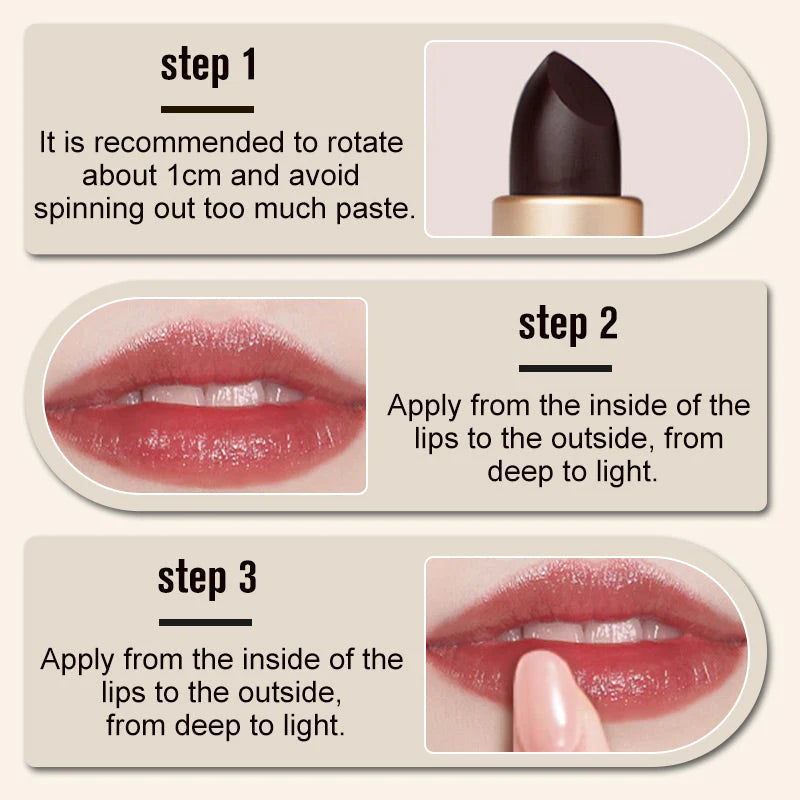 step 1

It is recommended to rotate about 1cm and avoid spinning out too much paste.

step 2

Apply from the inside of the lips to the outside, from deep to light.

step 3

Apply from the inside of the lips to the outside, from deep to light.