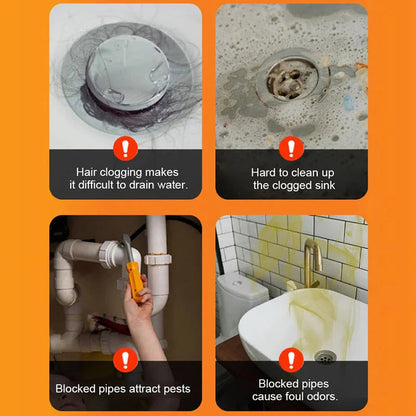 !

Hair clogging makes it difficult to drain water.

!

Hard to clean up the clogged sink

!

Blocked pipes attract pests

!

Blocked pipes cause foul odors.