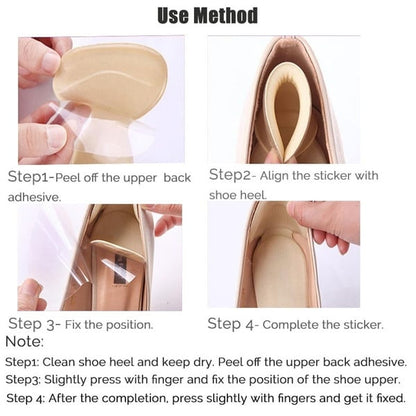 Use Method

Step1-Peel off the upper back adhesive.

Step2- Align the sticker with shoe heel.

Step 3- Fix the position.

Step 4- Complete the sticker.

Note:

Step1: Clean shoe heel and keep dry. Peel off the upper back adhesive.
Step3: Slightly press with finger and fix the position of the shoe upper.
Step 4: After the completion, press slightly with fingers and get it fixed.